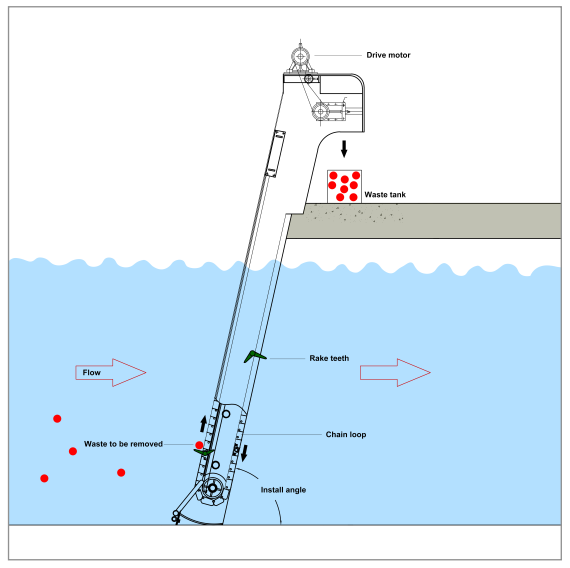 Drive motor

Waste tank

Flow

Rake teeth

Chain loop

Waste to be removed

Install angle